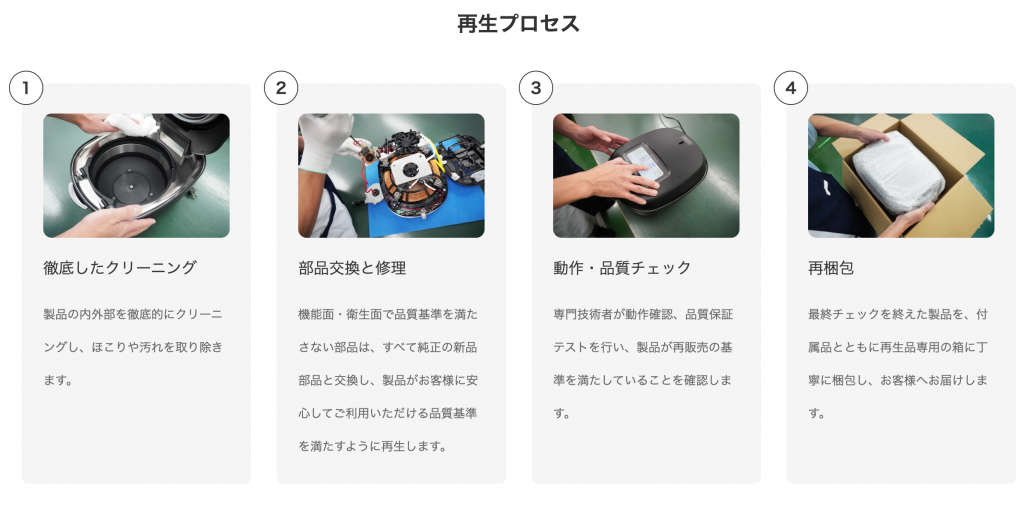 再生プロセス

1

徹底したクリーニング

製品の内外部を徹底的にクリーニングし、ほこりや汚れを取り除きます。

2

部品交換と修理

機能面・衛生面で品質基準を満たさない部品は、すべて純正の新品部品と交換し、製品がお客様に安心してご利用いただける品質基準を満たすように再生します。

3

動作・品質チェック

専門技術者が動作確認、品質保証テストを行い、製品が再販売の基準を満たしていることを確認します。

4

再梱包

最終チェックを終えた製品を、付属品とともに再生品専用の箱に丁寧に梱包し、お客様へお届けします。