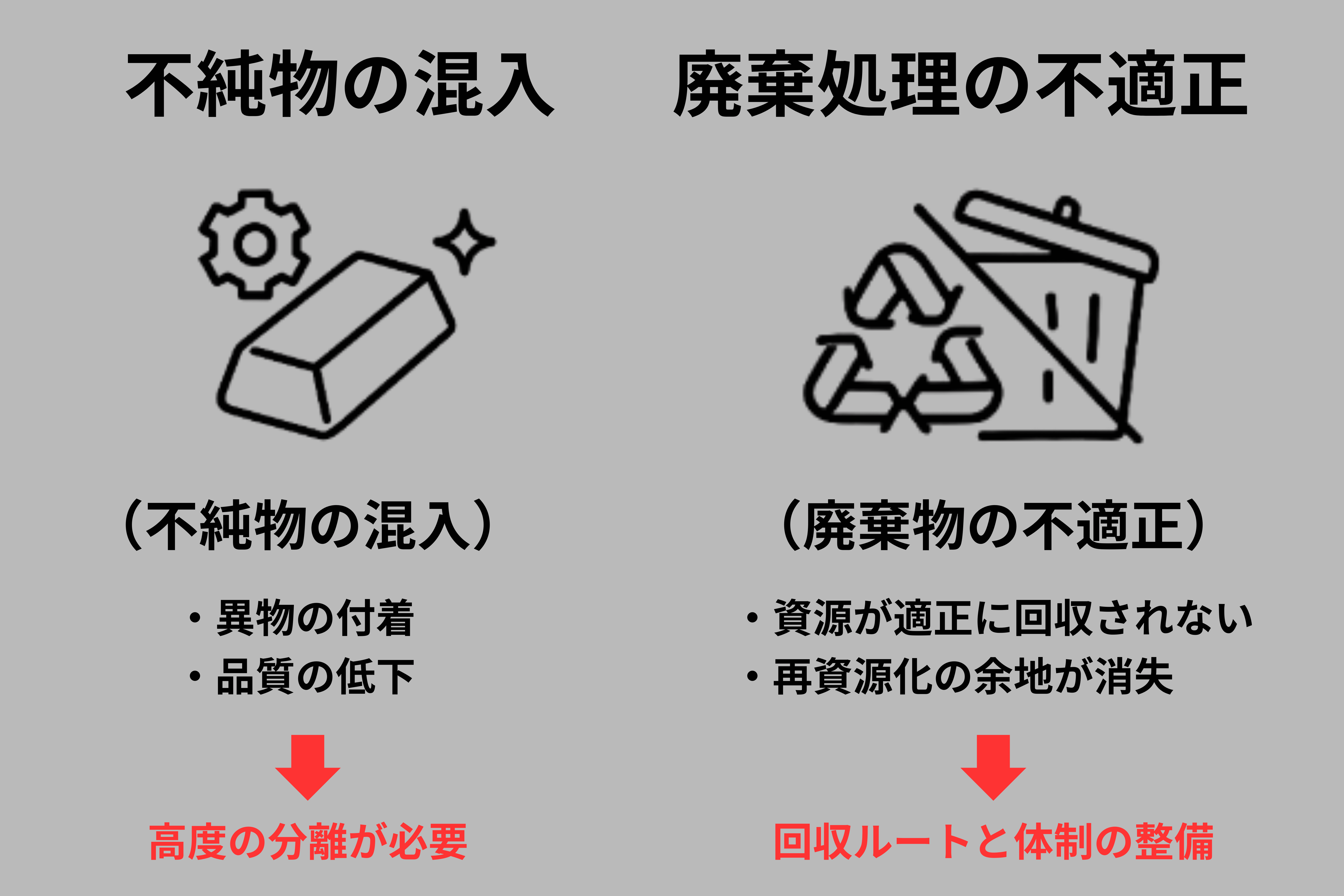 不純物の混入

（不純物の混入）

・異物の付着
・品質の低下

高度の分離が必要

廃棄処理の不適正

（廃棄物の不適正）

・資源が適正に回収されない
・再資源化の余地が消失

回収ルートと体制の整備